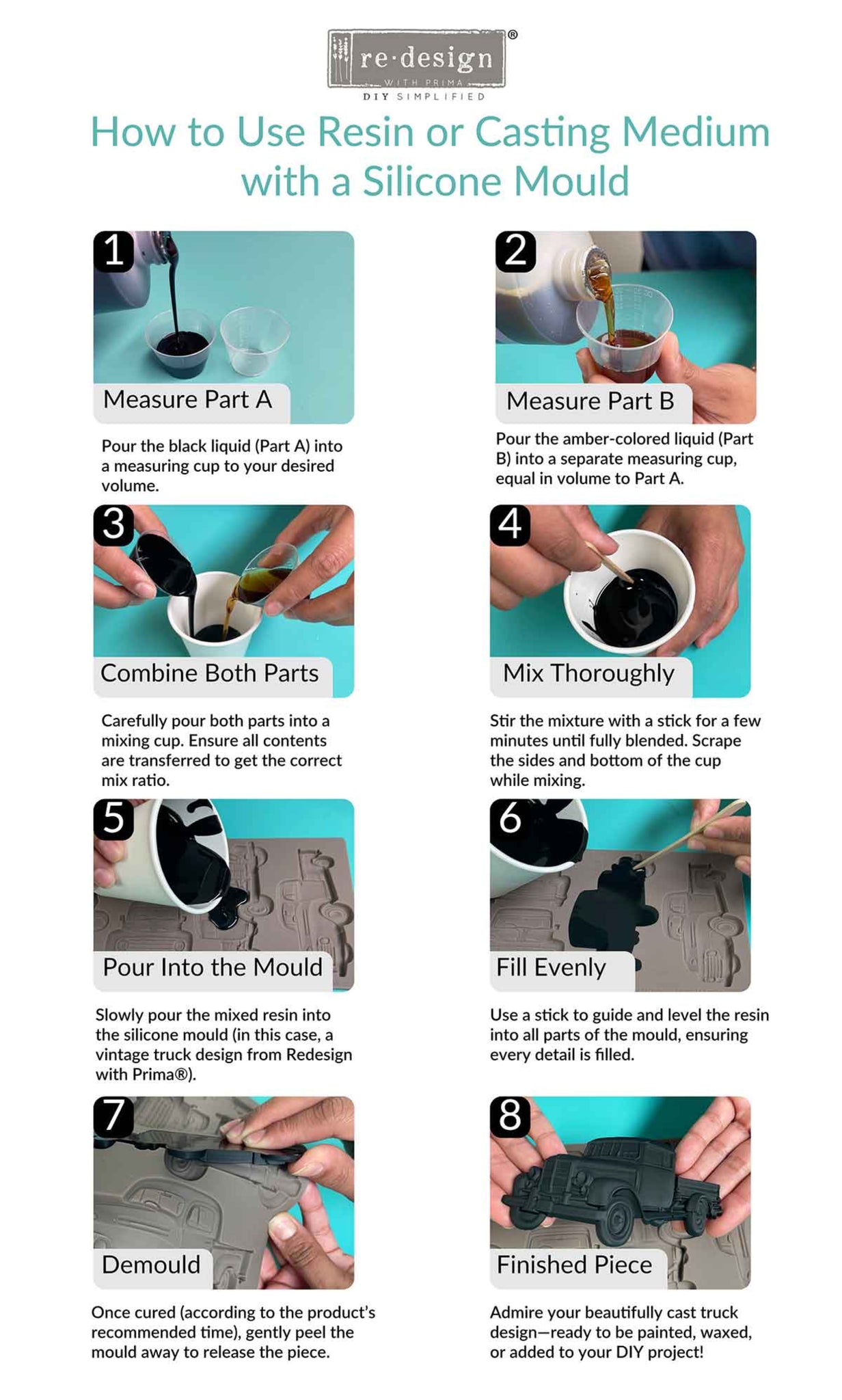 re·design®
WITH PRIMA
DIY SIMPLIFIED

How to Use Resin or Casting Medium with a Silicone Mould

1
Measure Part A

Pour the black liquid (Part A) into a measuring cup to your desired volume.

2
Measure Part B

Pour the amber-colored liquid (Part B) into a separate measuring cup, equal in volume to Part A.

3
Combine Both Parts

Carefully pour both parts into a mixing cup. Ensure all contents are transferred to get the correct mix ratio.

4
Mix Thoroughly

Stir the mixture with a stick for a few minutes until fully blended. Scrape the sides and bottom of the cup while mixing.

5
Pour Into the Mould

Slowly pour the mixed resin into the silicone mould (in this case, a vintage truck design from Redesign with Prima®).

6
Fill Evenly

Use a stick to guide and level the resin into all parts of the mould, ensuring every detail is filled.

7
Demould

Once cured (according to the product's recommended time), gently peel the mould away to release the piece.

8
Finished Piece

Admire your beautifully cast truck design—ready to be painted, waxed, or added to your DIY project!